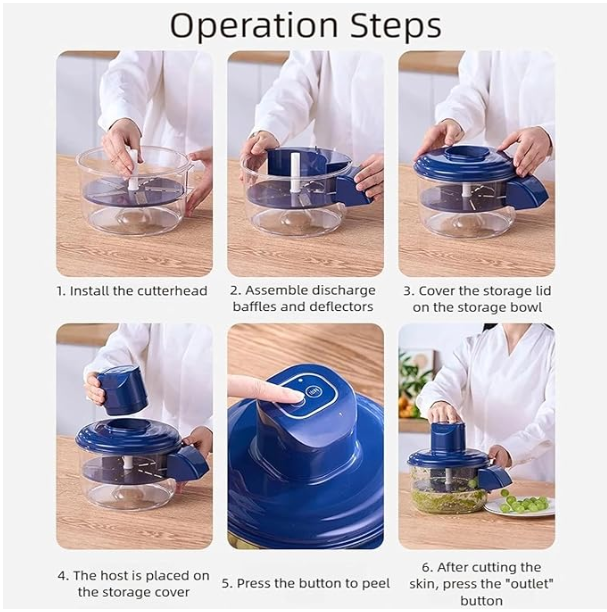 Operation Steps

1. Install the cutterhead

2. Assemble discharge baffles and deflectors

3. Cover the storage lid on the storage bowl

4. The host is placed on the storage cover

5. Press the button to peel

6. After cutting the skin, press the "outlet" button